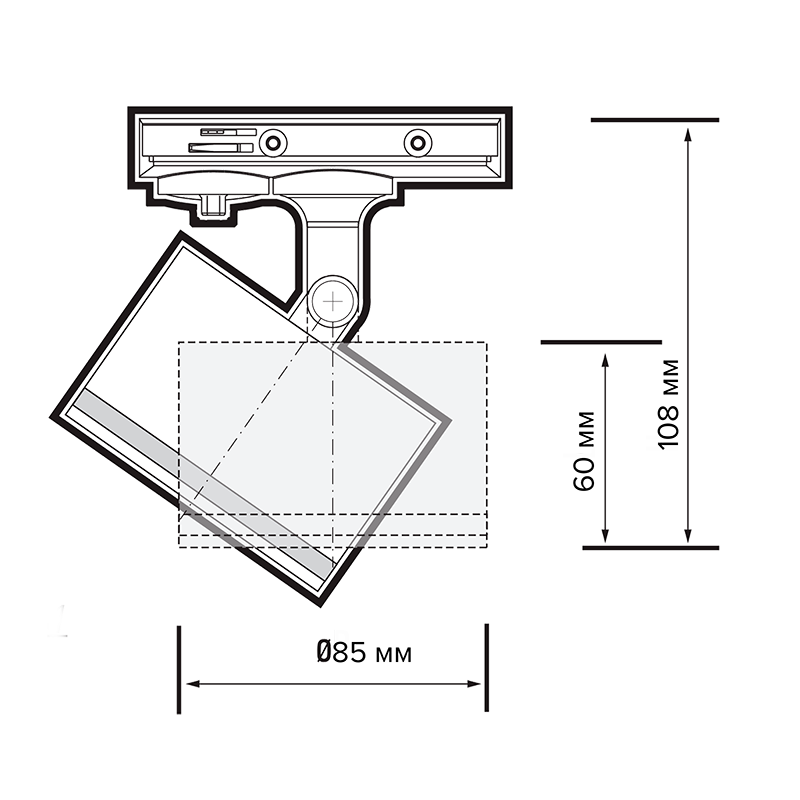 60 мм

108 мм

Ø85 мм