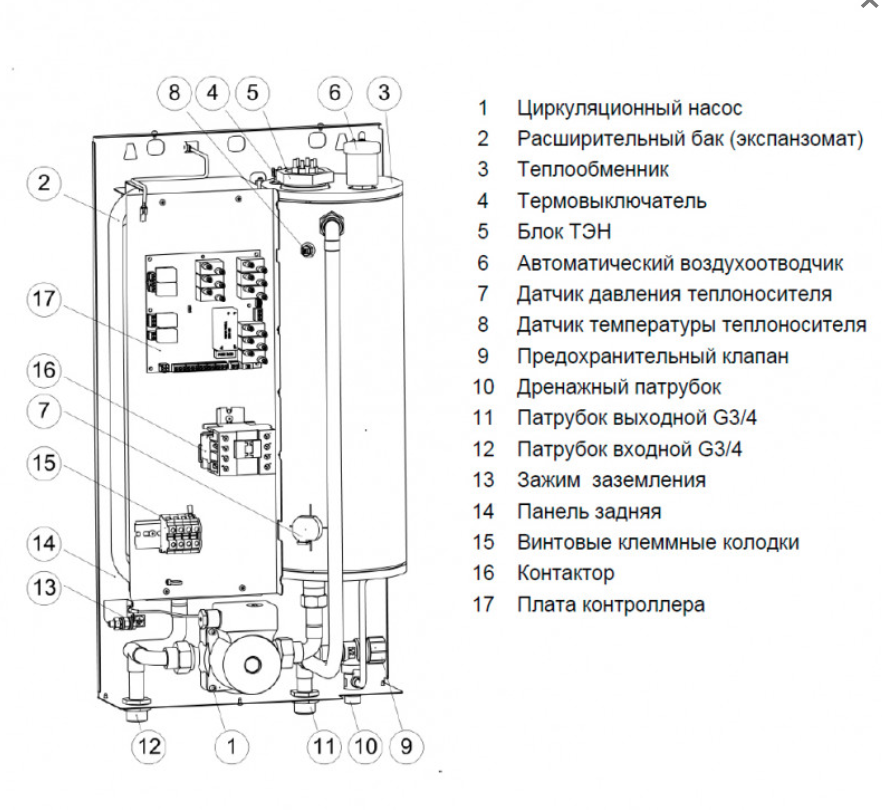 8 4 5 6 3
2
17
16
7
15
14
13
12 1 11 10 9

1 Циркуляционный насос
2 Расширительный бак (экспанзомат)
3 Теплообменник
4 Термовыключатель
5 Блок ТЭН
6 Автоматический воздухоотводчик
7 Датчик давления теплоносителя
8 Датчик температуры теплоносителя
9 Предохранительный клапан
10 Дренажный патрубок
11 Патрубок выходной G3/4
12 Патрубок входной G3/4
13 Зажим заземления
14 Панель задняя
15 Винтовые клеммные колодки
16 Контактор
17 Плата контроллера