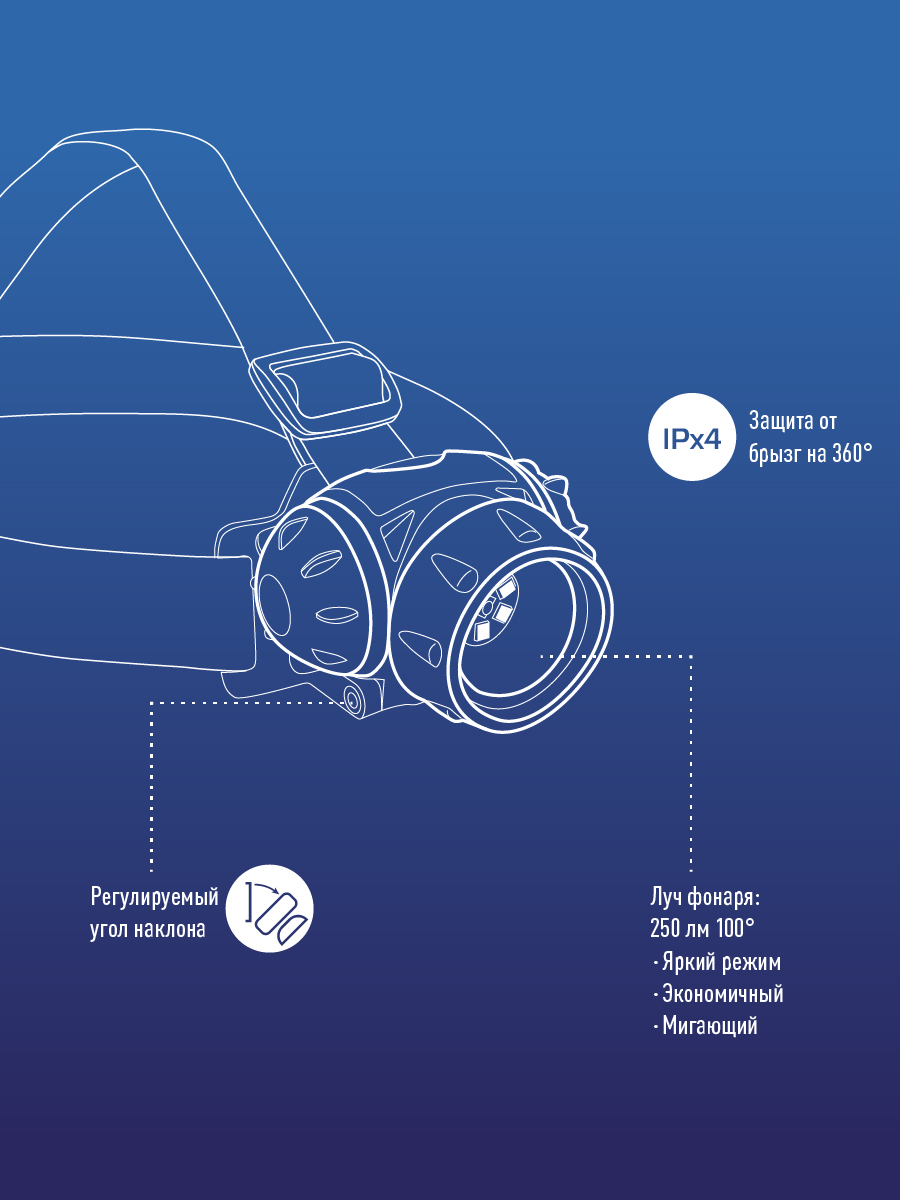 IPx4

Защита от брызг на 360°

Регулируемый угол наклона

Луч фонаря:
250 лм 100°
· Яркий режим
· Экономичный
· Мигающий