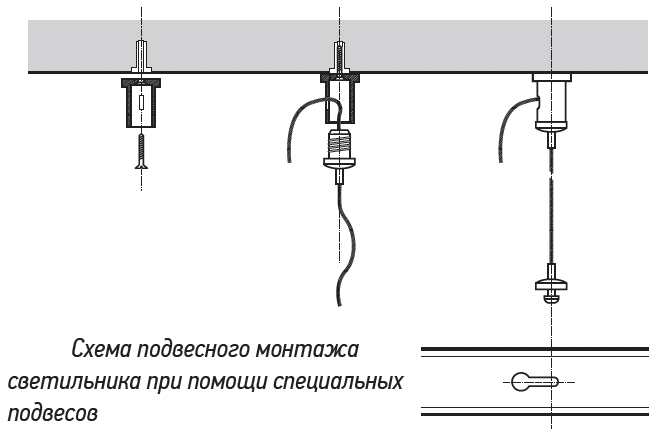 Схема подвесного монтажа светильника при помощи специальных подвесов