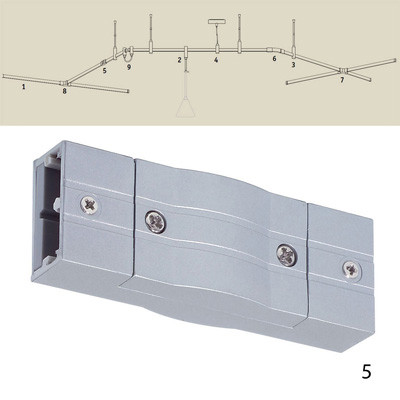 1
8
5
9
2
4
6
3
7

5