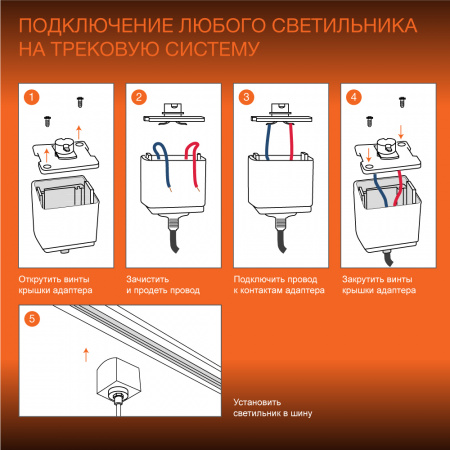 ПОДКЛЮЧЕНИЕ ЛЮБОГО СВЕТИЛЬНИКА НА ТРЕКОВУЮ СИСТЕМУ

1

Открутить винты крышки адаптера

2

Зачистить и продеть провод

3

Подключить провод к контактам адаптера

4

Закрутить винты крышки адаптера

5

Установить светильник в шину