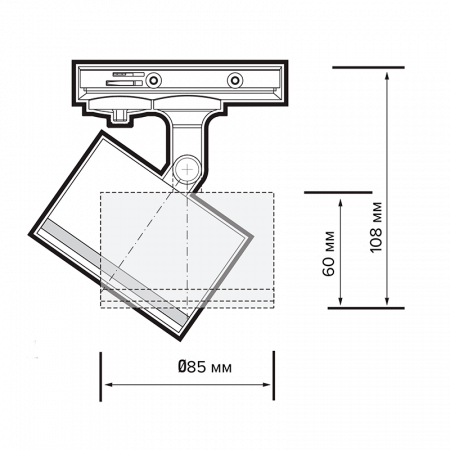 60 мм

108 мм

Ø85 мм